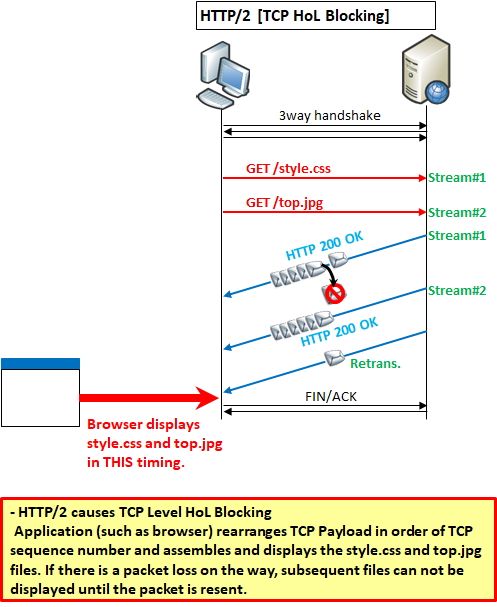 HTTP/2 [TCP HoL Blocking]

3way handshake

GET /style.css

Stream#1

GET /top.jpg

Stream#2

Stream#1

HTTP 200 OK

Stream#2

HTTP 200 OK

Retrans.

FIN/ACK

Browser displays style.css and top.jpg in THIS timing.

- HTTP/2 causes TCP Level HoL Blocking
Application (such as browser) rearranges TCP Payload in order of TCP sequence number and assembles and displays the style.css and top.jpg files. If there is a packet loss on the way, subsequent files can not be displayed until the packet is resent.